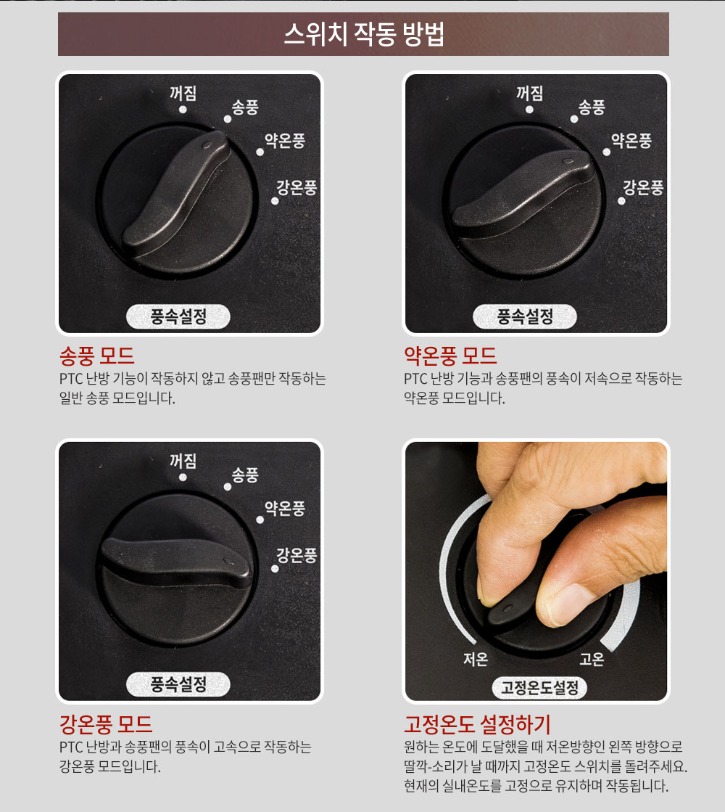 스위치 작동 방법

꺼짐
송풍
약온풍
강온풍
풍속설정

송풍 모드
PTC 난방 기능이 작동하지 않고 송풍팬만 작동하는 일반 송풍 모드입니다.

꺼짐
송풍
약온풍
강온풍
풍속설정

약온풍 모드
PTC 난방 기능과 송풍팬의 풍속이 저속으로 작동하는 약온풍 모드입니다.

꺼짐
송풍
약온풍
강온풍
풍속설정

강온풍 모드
PTC 난방과 송풍팬의 풍속이 고속으로 작동하는 강온풍 모드입니다.

저온
고온
고정온도설정

고정온도 설정하기
원하는 온도에 도달했을 때 저온방향인 왼쪽 방향으로 딸깍-소리가 날 때까지 고정온도 스위치를 돌려주세요. 현재의 실내온도를 고정으로 유지하며 작동됩니다.